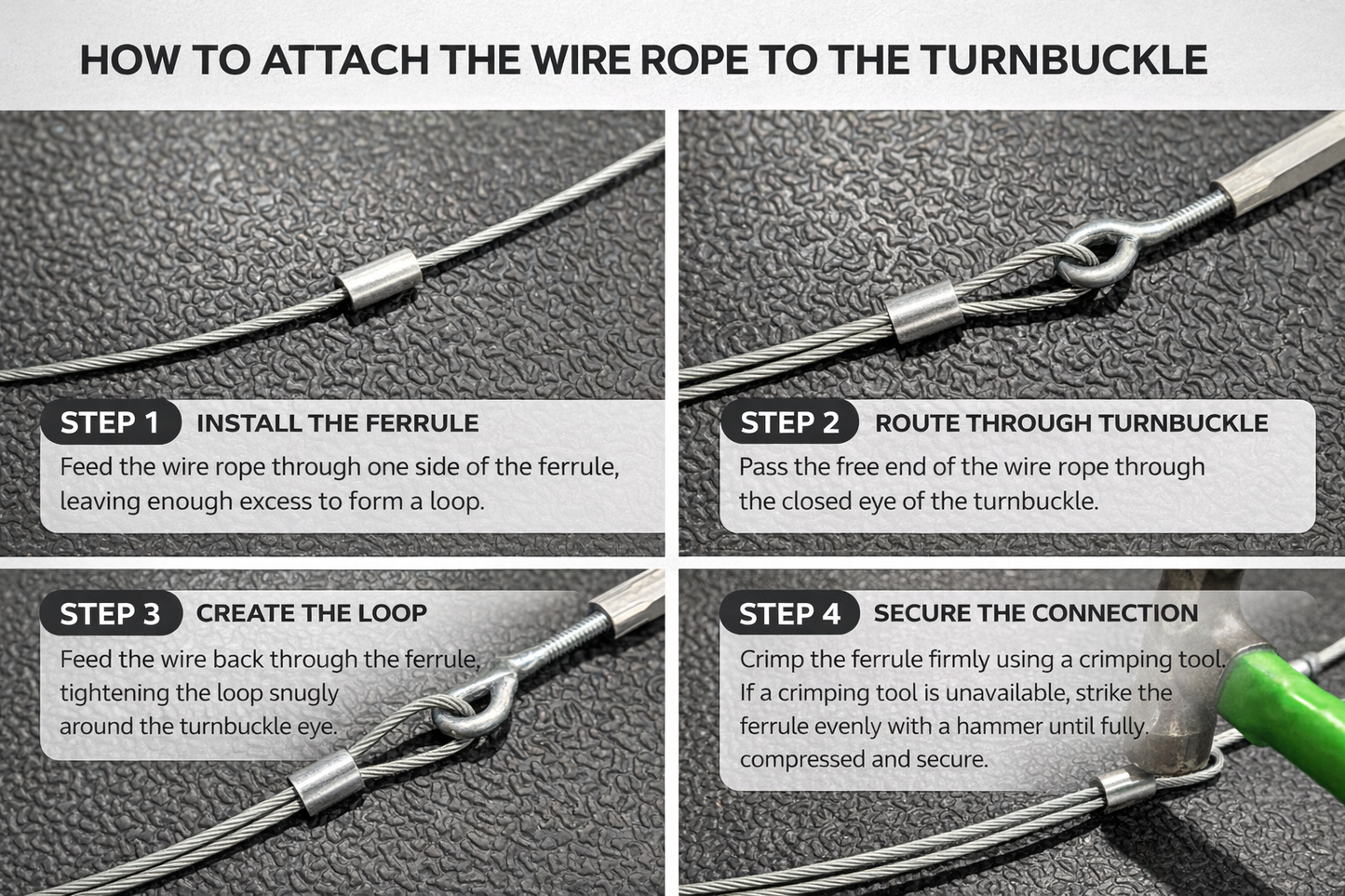 HOW TO ATTACH THE WIRE ROPE TO THE TURNBUCKLE

STEP 1 INSTALL THE FERRULE

Feed the wire rope through one side of the ferrule, leaving enough excess to form a loop.

STEP 2 ROUTE THROUGH TURNBUCKLE

Pass the free end of the wire rope through the closed eye of the turnbuckle.

STEP 3 CREATE THE LOOP

Feed the wire back through the ferrule, tightening the loop snugly around the turnbuckle eye.

STEP 4 SECURE THE CONNECTION

Crimp the ferrule firmly using a crimping tool. If a crimping tool is unavailable, strike the ferrule evenly with a hammer until fully compressed and secure.